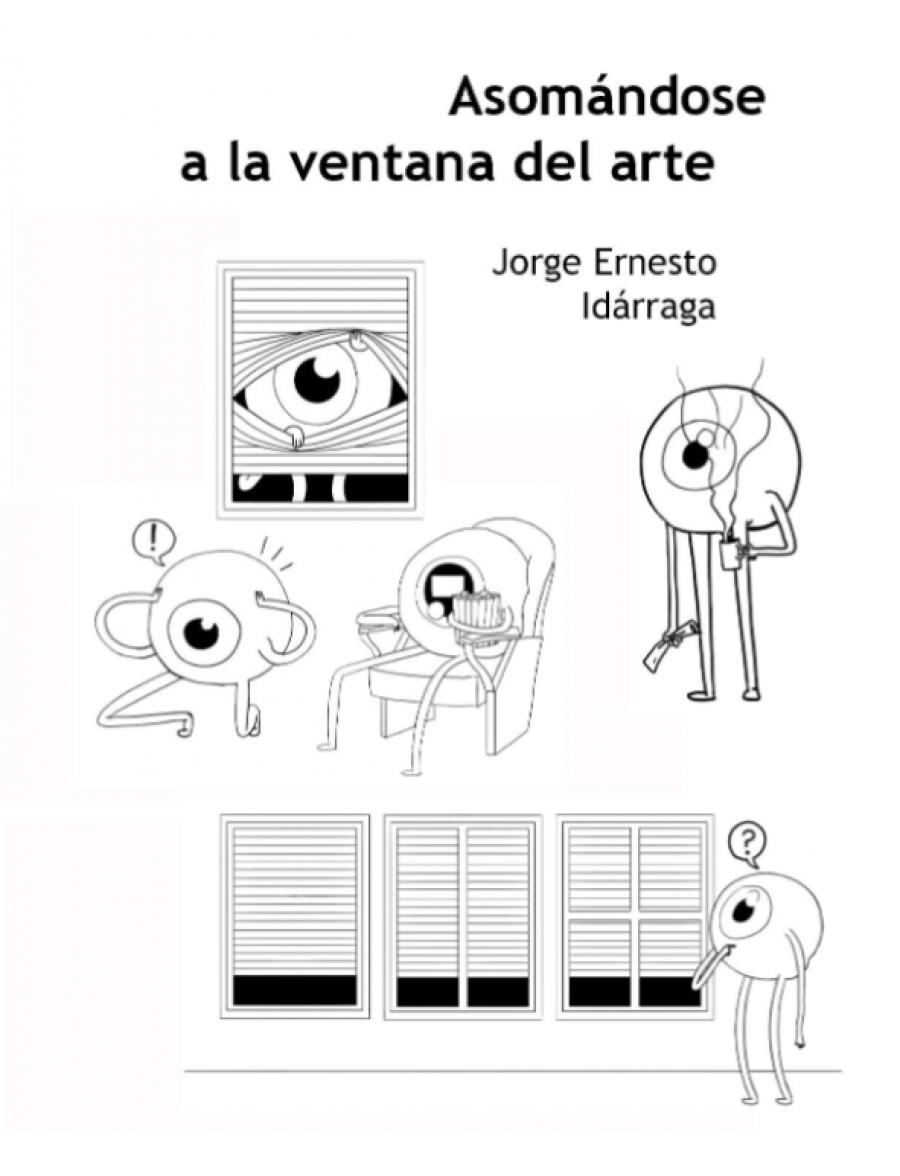 Asomándose
a la ventana del arte

Jorge Ernesto
Idárraga

!

?