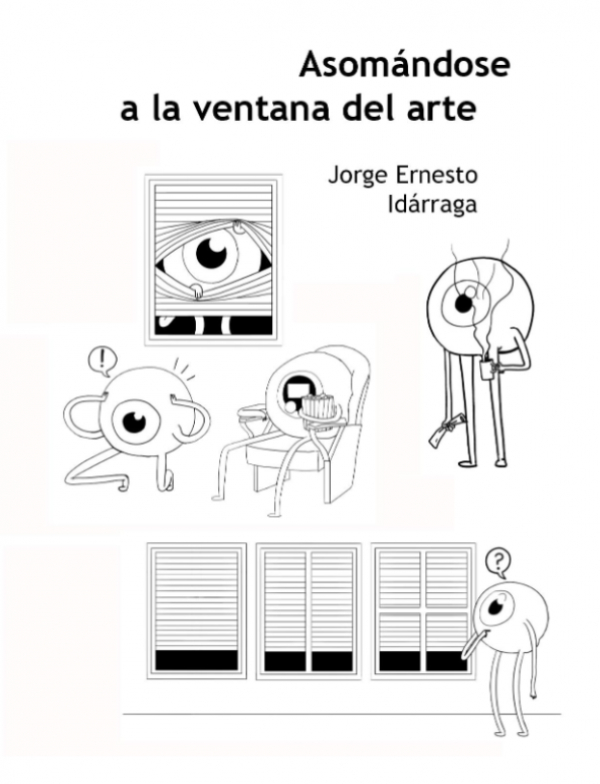 Asomándose
a la ventana del arte

Jorge Ernesto
Idárraga

!

?